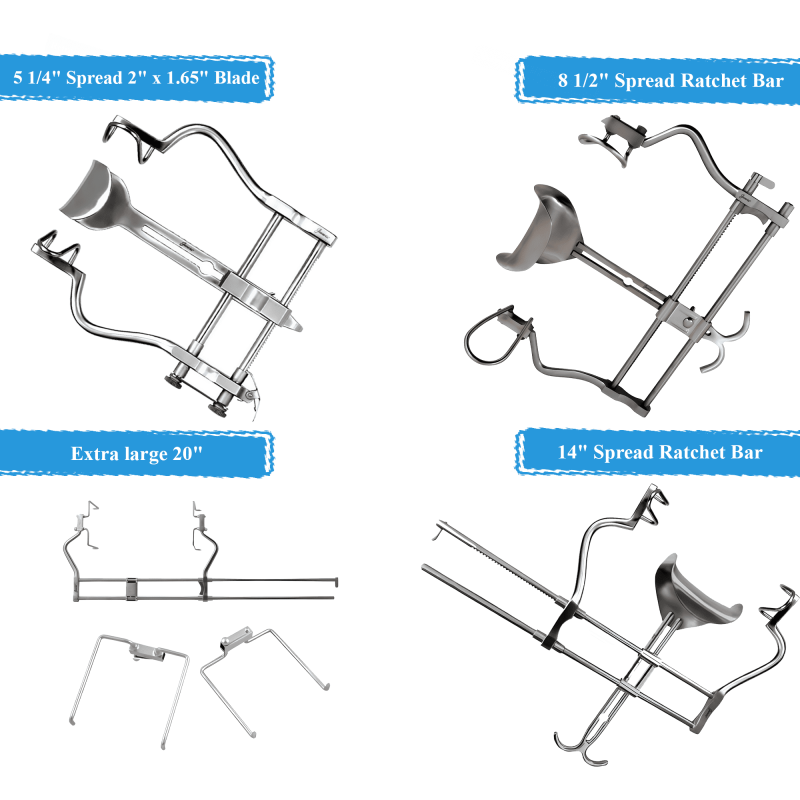 5 1/4" Spread 2" x 1.65" Blade

8 1/2" Spread Ratchet Bar

Extra large 20"

14" Spread Ratchet Bar